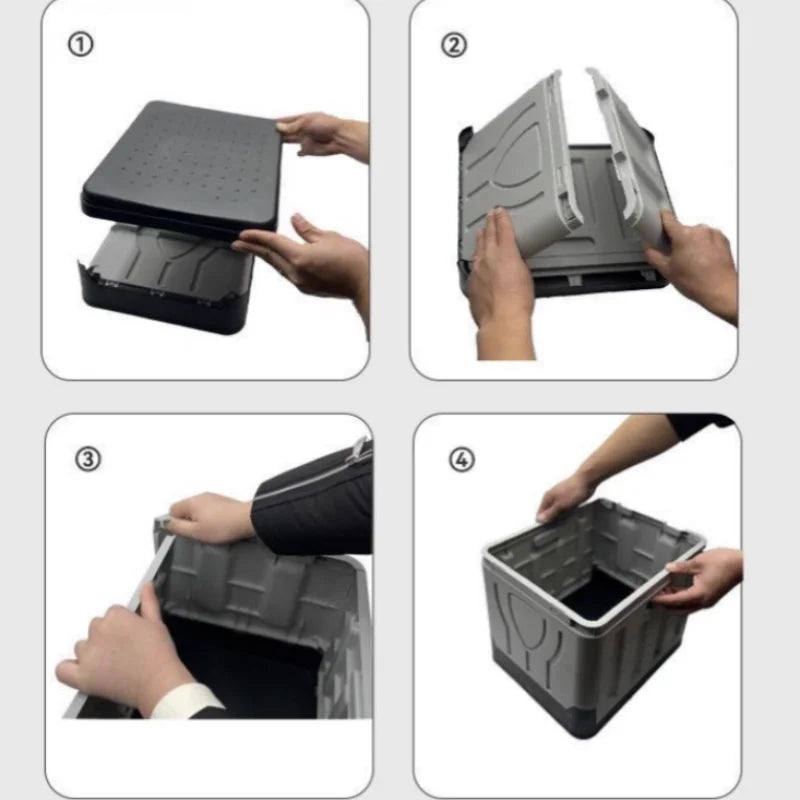 ①

②

③

④